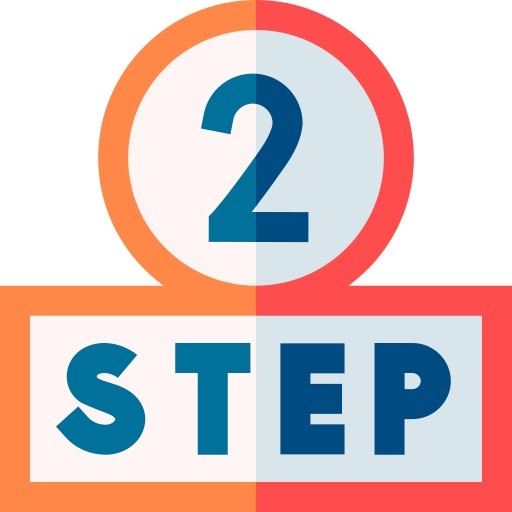 2

STEP