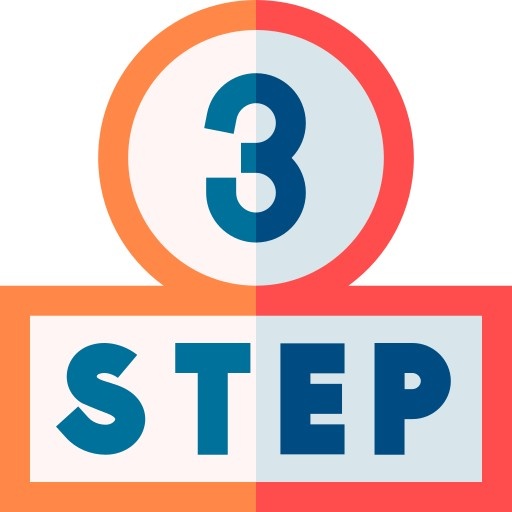 3

STEP